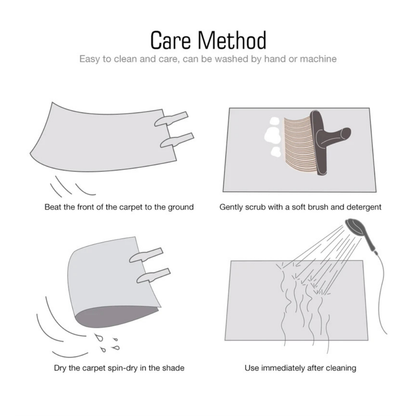 Care Method
Easy to clean and care, can be washed by hand or machine

Beat the front of the carpet to the ground

Gently scrub with a soft brush and detergent

Dry the carpet spin-dry in the shade

Use immediately after cleaning